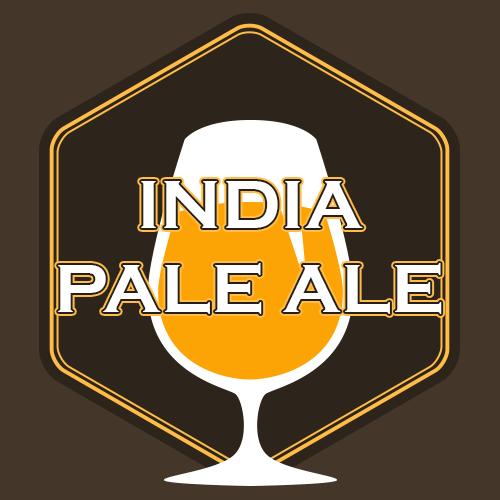 INDIA
PALE ALE